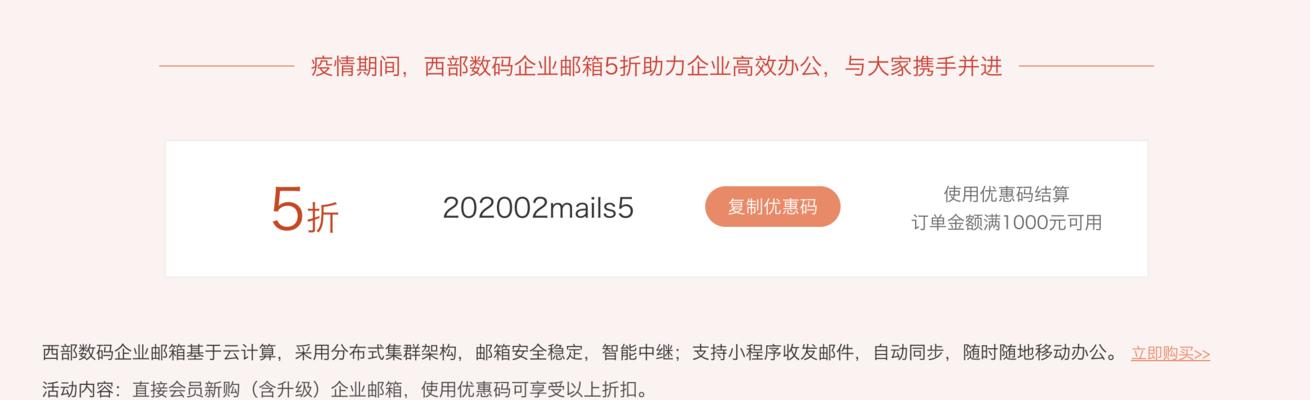 疫情期间，西部数码企业邮箱5折助力企业高效办公，与大家携手并进

5折

202002mails5

复制优惠码

使用优惠码结算
订单金额满1000元可用

西部数码企业邮箱基于云计算，采用分布式集群架构，邮箱安全稳定，智能中继；支持小程序收发邮件，自动同步，随时随地移动办公。 立即购买>>
活动内容：直接会员新购（含升级）企业邮箱，使用优惠码可享受以上折扣。