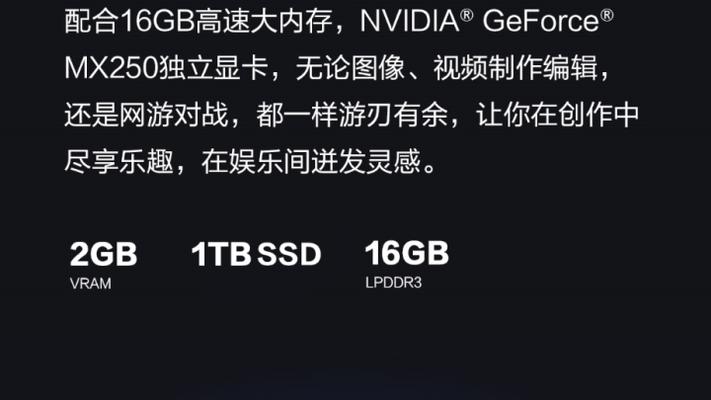 配合16GB高速大内存，NVIDIA® GeForce® MX250独立显卡，无论图像、视频制作编辑，还是网游对战，都一样游刃有余，让你在创作中尽享乐趣，在娱乐间迸发灵感。

2GB
VRAM

1TB SSD

16GB
LPDDR3