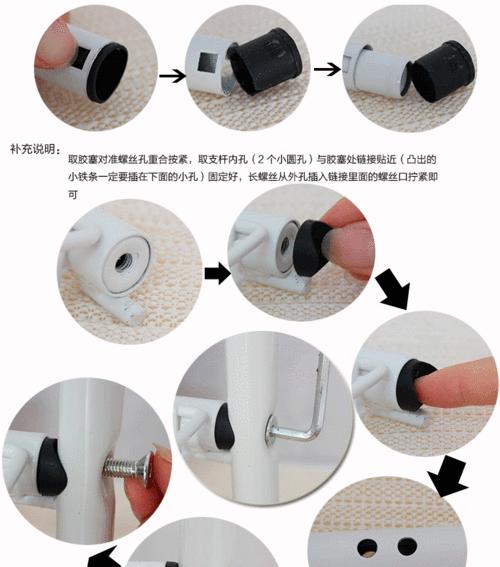 补充说明：

取胶塞对准螺丝孔重合按紧，取支杆内孔（2个小圆孔）与胶塞处链接贴近（凸出的小铁条一定要插在下面的小孔）固定好，长螺丝从外孔插入链接里面的螺丝口拧紧即可